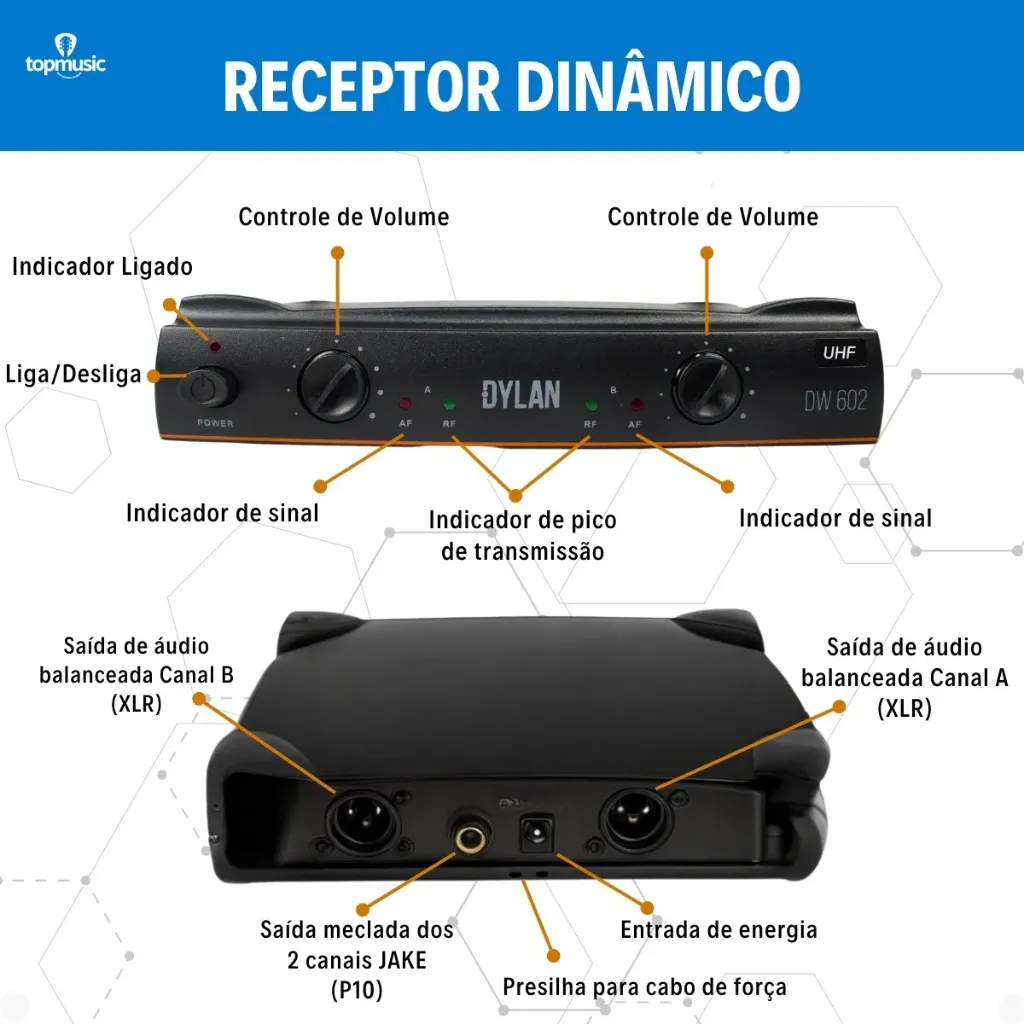 topmusic

RECEPTOR DINÂMICO

Controle de Volume

Controle de Volume

Indicador Ligado

Liga/Desliga

POWER

A

AF

RF

DYLAN

B

RF

AF

UHF

DW 602

Indicador de sinal

Indicador de pico de transmissão

Indicador de sinal

Saída de áudio balanceada Canal B (XLR)

Saída de áudio balanceada Canal A (XLR)

Saída meclada dos 2 canais JAKE (P10)

Entrada de energia

Presilha para cabo de força